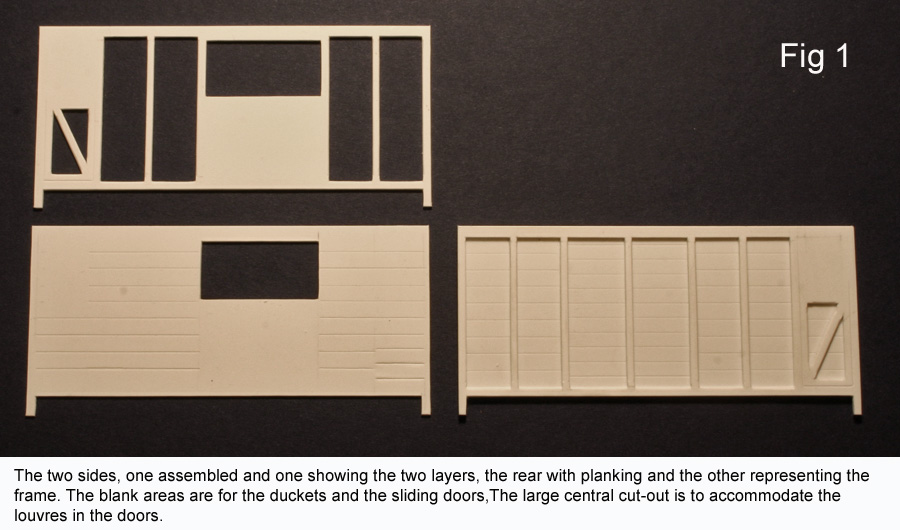 Fig 1

The two sides, one assembled and one showing the two layers, the rear with planking and the other representing the frame. The blank areas are for the duckets and the sliding doors,The large central cut-out is to accommodate the louvres in the doors.